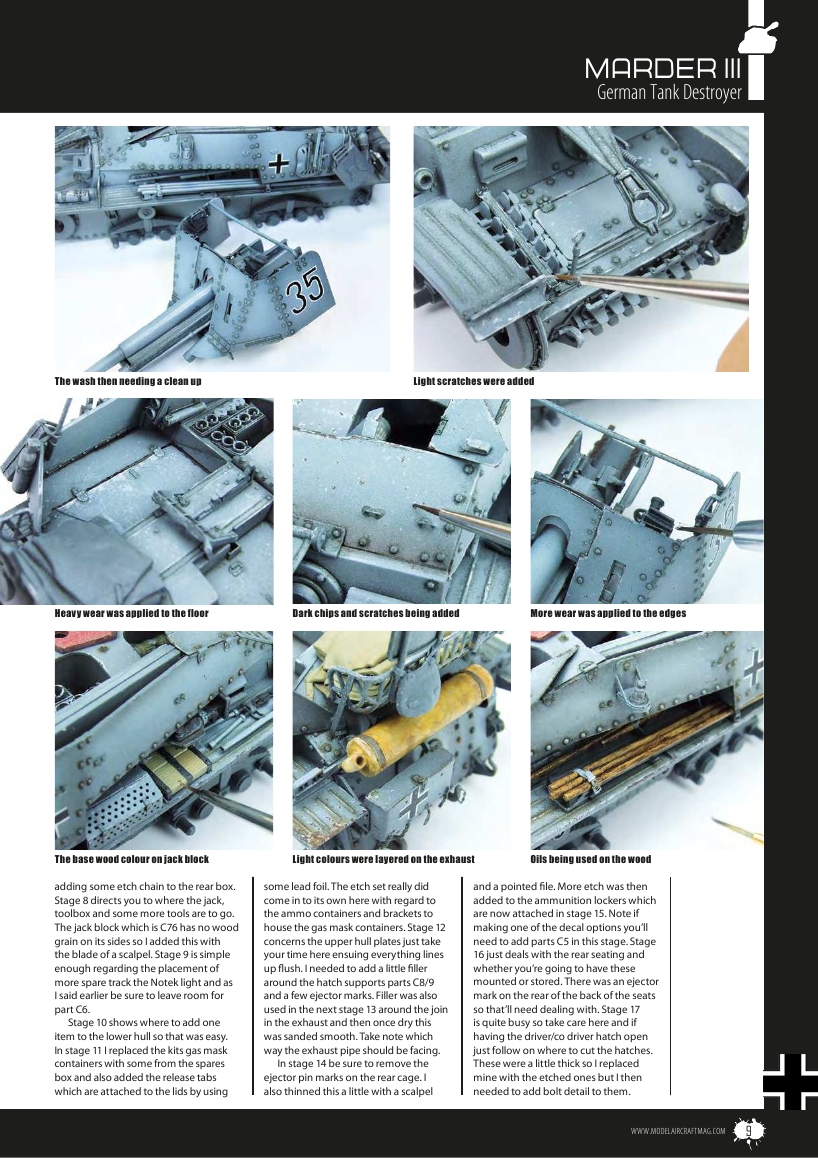 MARDER III
German Tank Destroyer

35

The wash then needing a clean up

Light scratches were added

Heavy wear was applied to the floor

Dark chips and scratches being added

More wear was applied to the edges

The base wood colour on jack block

Light colours were layered on the exhaust

Oils being used on the wood

adding some etch chain to the rear box. Stage 8 directs you to where the jack, toolbox and some more tools are to go. The jack block which is C76 has no wood grain on its sides so I added this with the blade of a scalpel. Stage 9 is simple enough regarding the placement of more spare track the Notek light and as I said earlier be sure to leave room for part C6.

Stage 10 shows where to add one item to the lower hull so that was easy. In stage 11 I replaced the kits gas mask containers with some from the spares box and also added the release tabs which are attached to the lids by using some lead foil. The etch set really did come in to its own here with regard to the ammo containers and brackets to house the gas mask containers. Stage 12 concerns the upper hull plates just take your time here ensuing everything lines up flush. I needed to add a little filler around the hatch supports parts C8/9 and a few ejector marks. Filler was also used in the next stage 13 around the join in the exhaust and then once dry this was sanded smooth. Take note which way the exhaust pipe should be facing.

In stage 14 be sure to remove the ejector pin marks on the rear cage. I also thinned this a little with a scalpel and a pointed file. More etch was then added to the ammunition lockers which are now attached in stage 15. Note if making one of the decal options you'll need to add parts C5 in this stage. Stage 16 just deals with the rear seating and whether you're going to have these mounted or stored. There was an ejector mark on the rear of the back of the seats so that'll need dealing with. Stage 17 is quite busy so take care here and if having the driver/co driver hatch open just follow on where to cut the hatches. These were a little thick so I replaced mine with the etched ones but I then needed to add bolt detail to them.

WWW.MODELAIRCRAFTMAG.COM 9